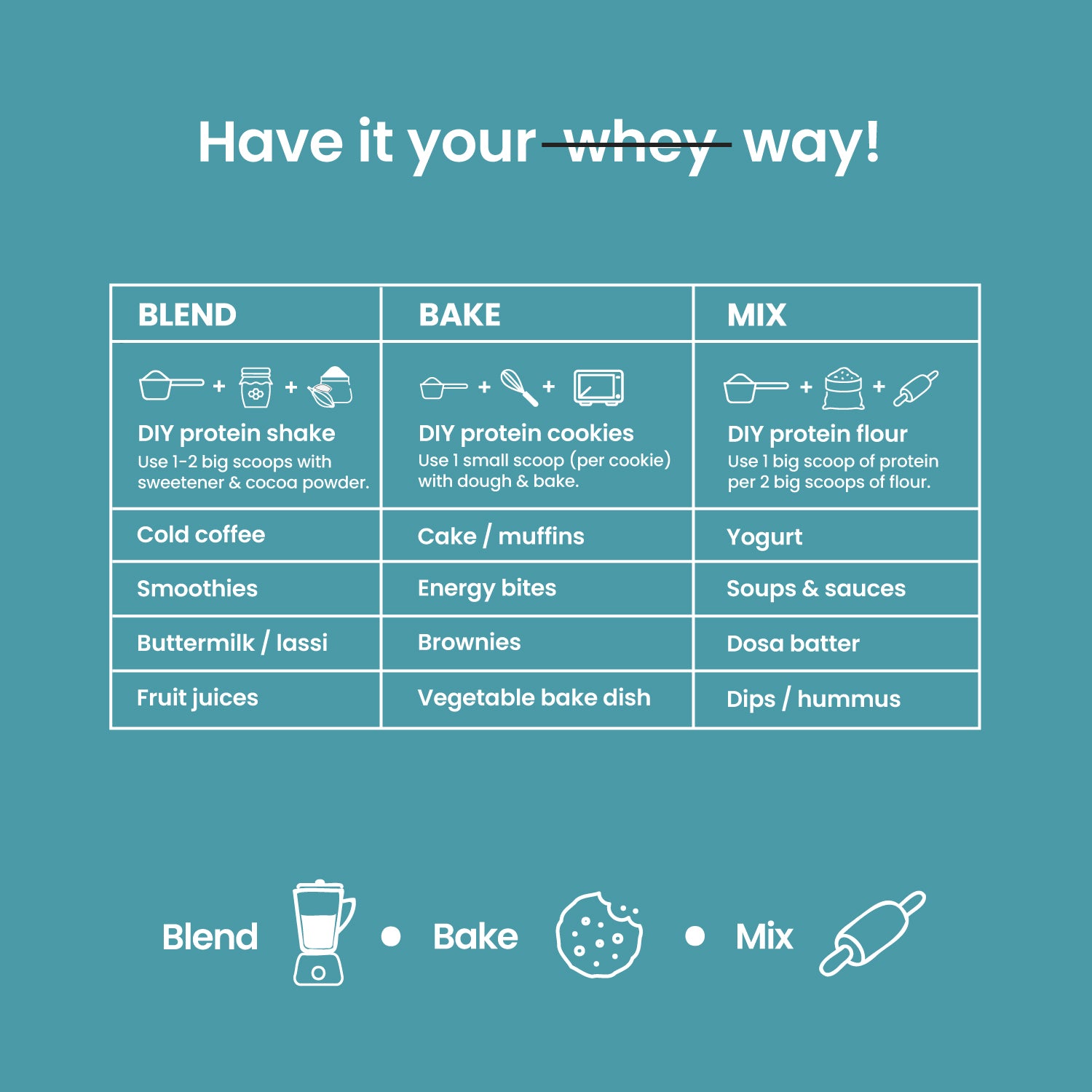 Have it your ~~whey~~ way!

| BLEND | BAKE | MIX |
|---|---|---|
| + + DIY protein shake Use 1-2 big scoops with sweetener & cocoa powder. | + + DIY protein cookies Use 1 small scoop (per cookie) with dough & bake. | + + DIY protein flour Use 1 big scoop of protein per 2 big scoops of flour. |
| Cold coffee | Cake / muffins | Yogurt |
| Smoothies | Energy bites | Soups & sauces |
| Buttermilk / lassi | Brownies | Dosa batter |
| Fruit juices | Vegetable bake dish | Dips / hummus |

Blend • Bake • Mix